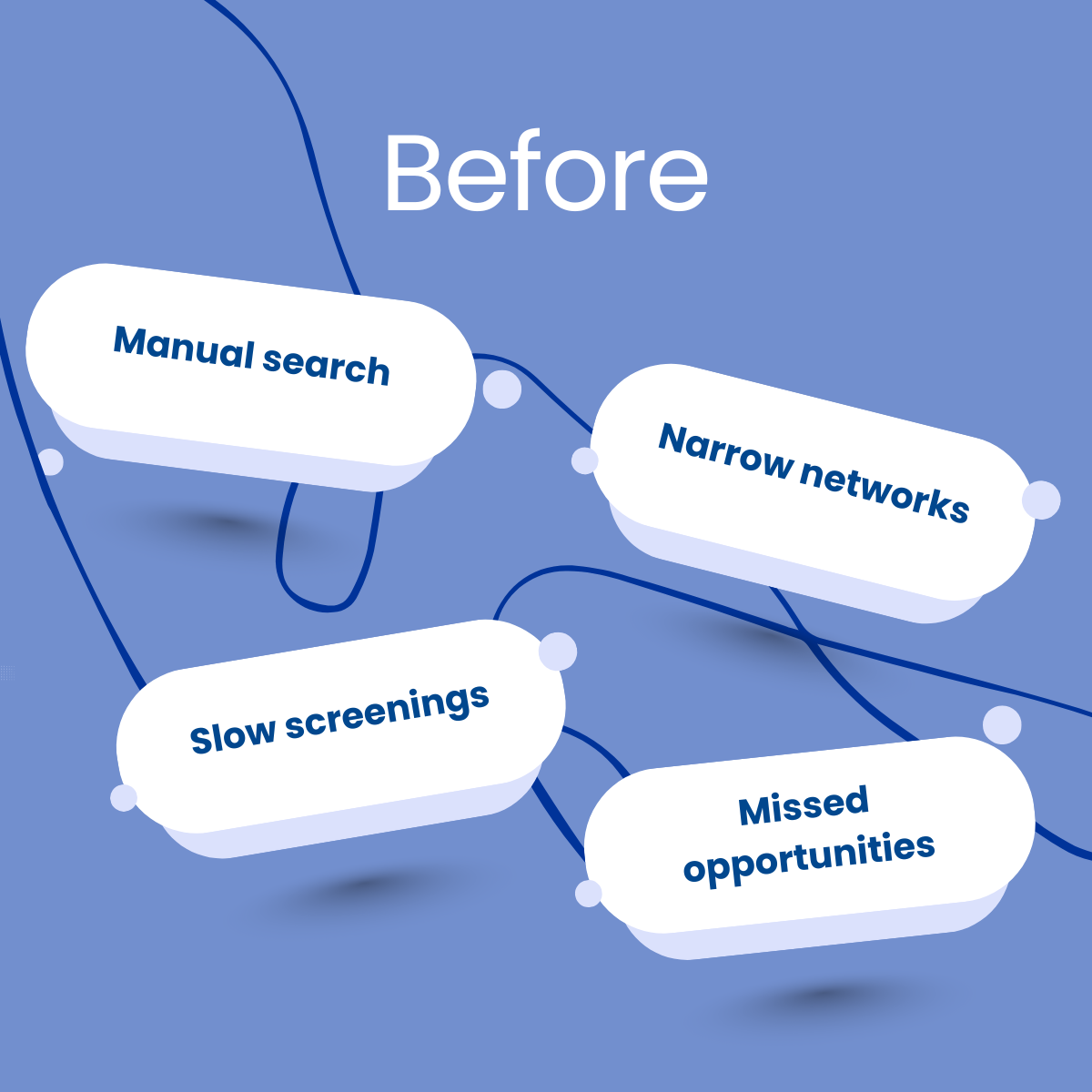 Before

Manual search

Narrow networks

Slow screenings

Missed opportunities